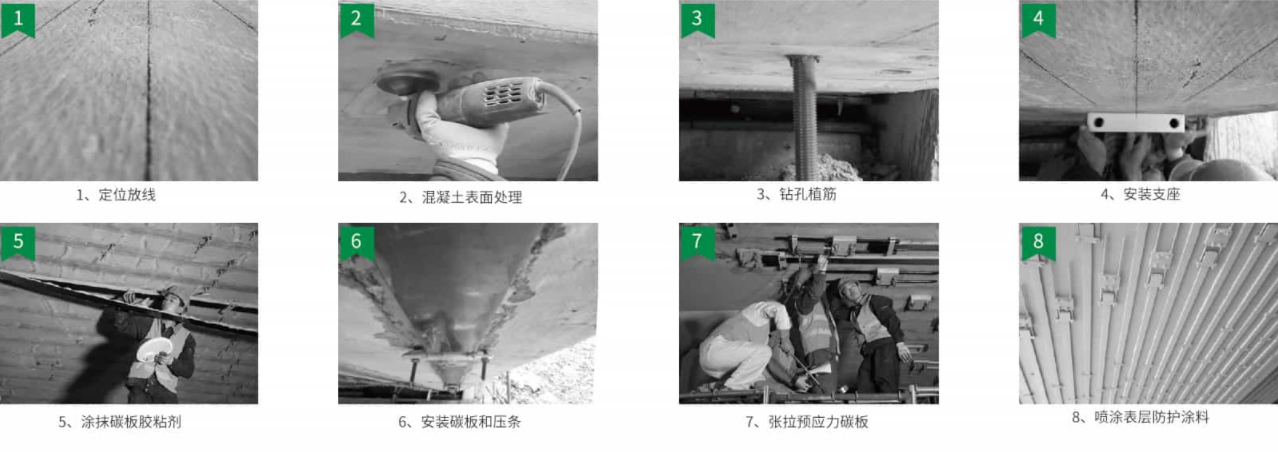 1

1、定位放线

2

2、混凝土表面处理

3

3、钻孔植筋

4

4、安装支座

5

5、涂抹碳板胶粘剂

6

6、安装碳板和压条

7

7、张拉预应力碳板

8

8、喷涂表层防护涂料